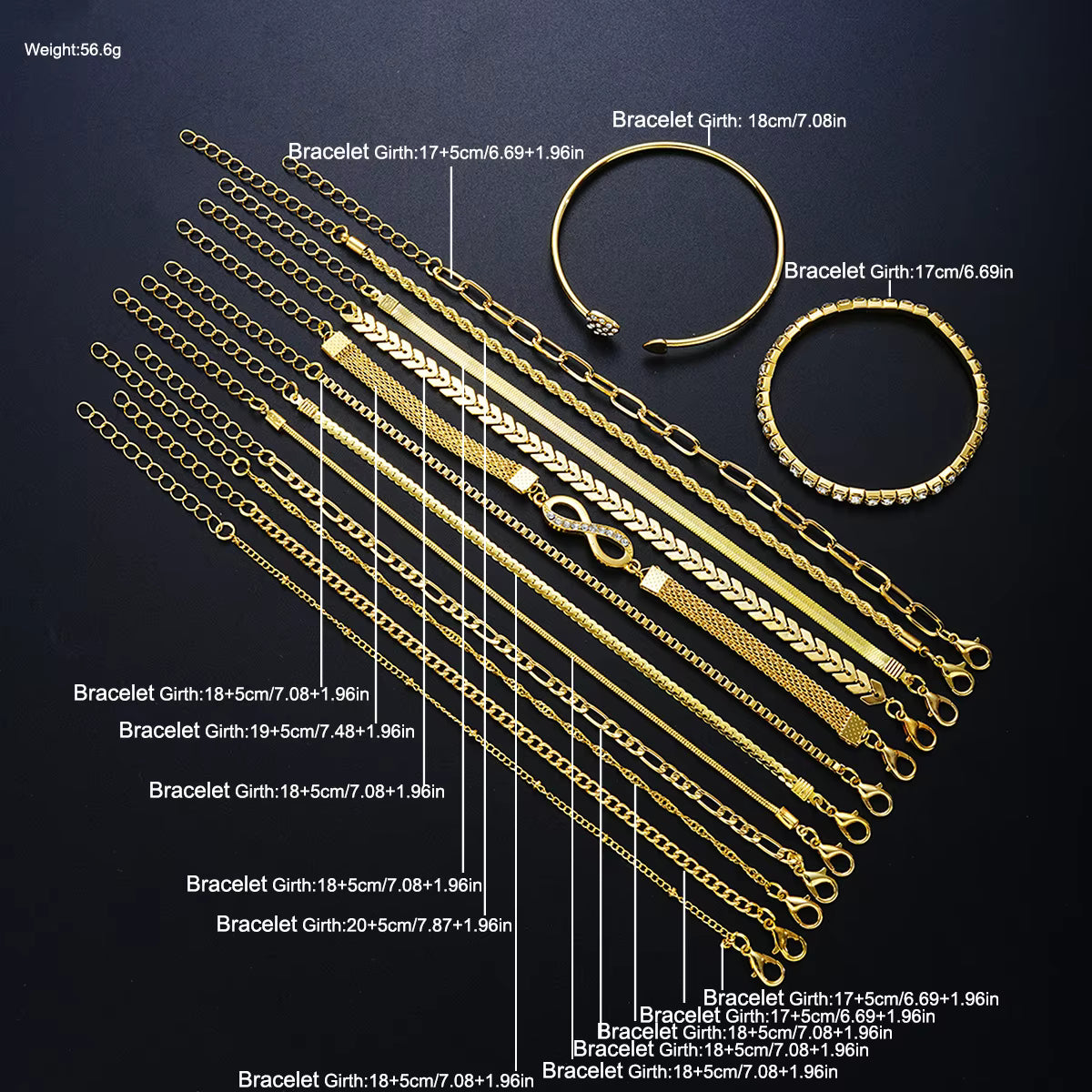 Weight:56.6g

Bracelet Girth: 18cm/7.08in

Bracelet Girth:17+5cm/6.69+1.96in

Bracelet Girth:17cm/6.69in

Bracelet Girth:18+5cm/7.08+1.96in

Bracelet Girth:19+5cm/7.48+1.96in

Bracelet Girth:18+5cm/7.08+1.96in

Bracelet Girth:18+5cm/7.08+1.96in

Bracelet Girth:20+5cm/7.87+1.96in

Bracelet Girth:17+5cm/6.69+1.96in

Bracelet Girth:17+5cm/6.69+1.96in

Bracelet Girth:18+5cm/7.08+1.96in

Bracelet Girth:18+5cm/7.08+1.96in

Bracelet Girth:18+5cm/7.08+1.96in

Bracelet Girth:18+5cm/7.08+1.96in